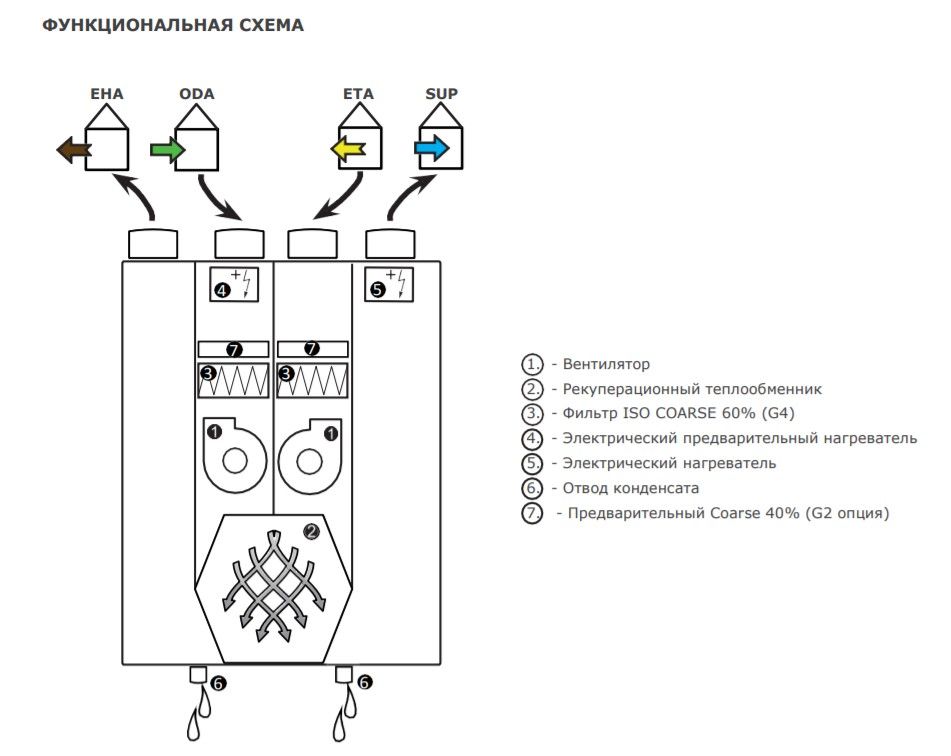 ФУНКЦИОНАЛЬНАЯ СХЕМА

EHA ODA ETA SUP

4 5

7 7

3 3

1 1

2

6 6

1. - Вентилятор
2. - Рекуперационный теплообменник
3. - Фильтр ISO COARSE 60% (G4)
4. - Электрический предварительный нагреватель
5. - Электрический нагреватель
6. - Отвод конденсата
7. - Предварительный Coarse 40% (G2 опция)