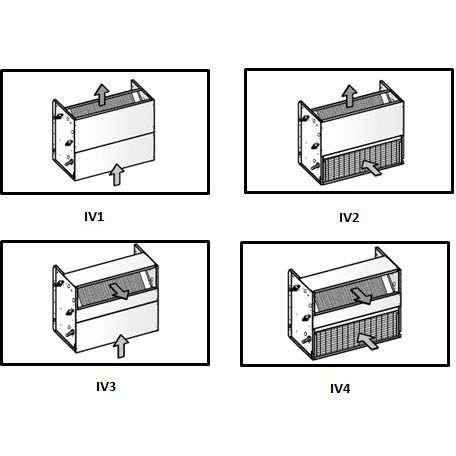 IV1

IV2

IV3

IV4