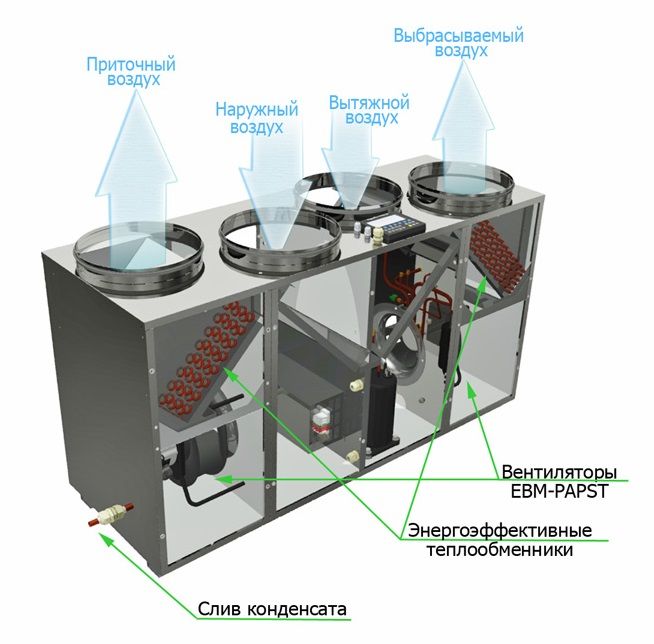 Приточный воздух

Наружный воздух

Вытяжной воздух

Выбрасываемый воздух

Вентиляторы EBM-PAPST

Энергоэффективные теплообменники

Слив конденсата