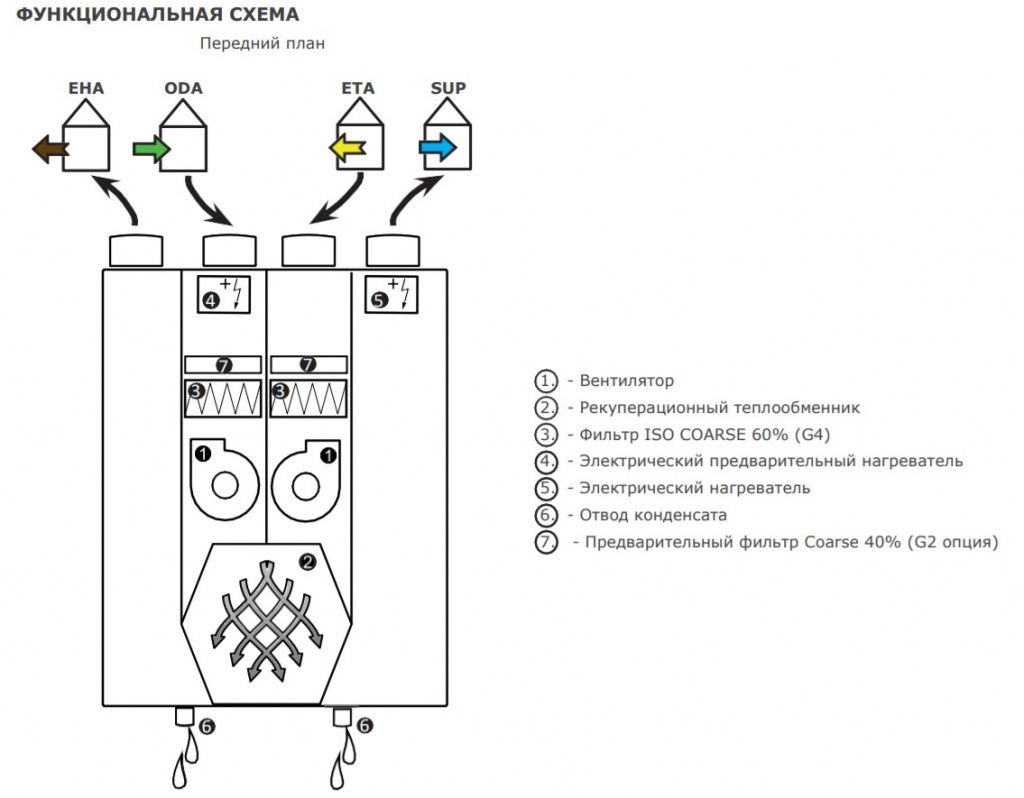 ФУНКЦИОНАЛЬНАЯ СХЕМА

Передний план

EHA ODA ETA SUP

4 5 7 7 3 3 1 1 2 6 6

1. - Вентилятор
2. - Рекуперационный теплообменник
3. - Фильтр ISO COARSE 60% (G4)
4. - Электрический предварительный нагреватель
5. - Электрический нагреватель
6. - Отвод конденсата
7. - Предварительный фильтр Coarse 40% (G2 опция)