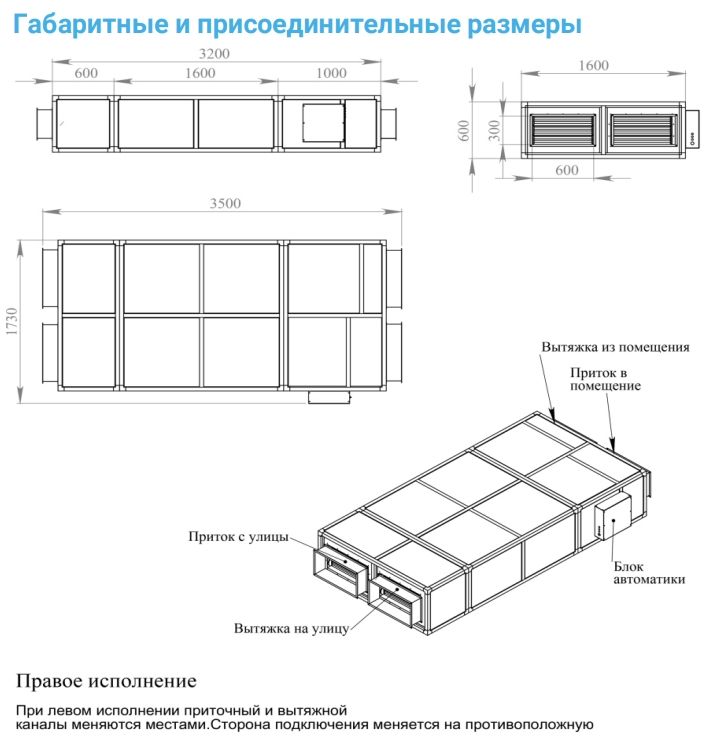 Габаритные и присоединительные размеры

3200
600
1600
1000

1600
600
300
600

3500
1730

Вытяжка из помещения
Приток в помещение
Приток с улицы
Блок автоматики
Вытяжка на улицу

Правое исполнение

При левом исполнении приточный и вытяжной каналы меняются местами.Сторона подключения меняется на противоположную