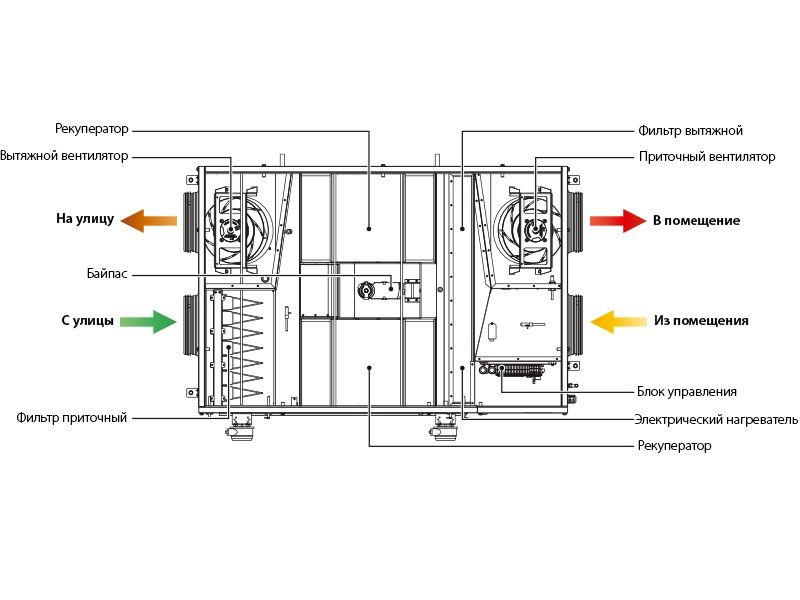 Рекуператор

Вытяжной вентилятор

На улицу

Байпас

С улицы

Фильтр приточный

Фильтр вытяжной

Приточный вентилятор

В помещение

Из помещения

Блок управления

Электрический нагреватель

Рекуператор