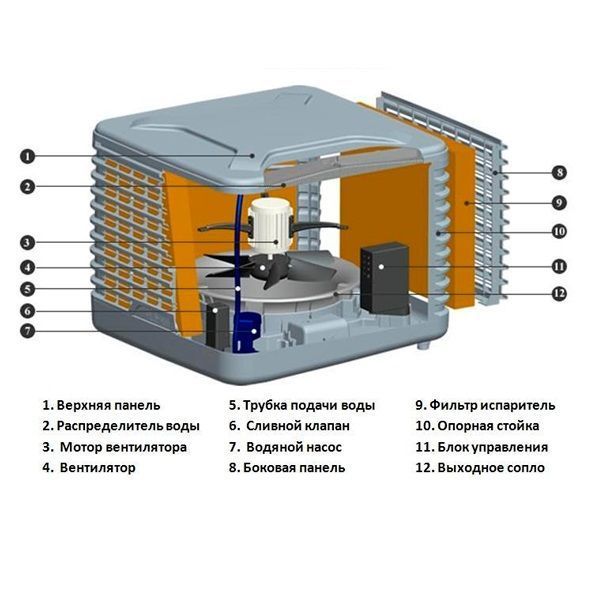 1
2
3
4
5
6
7
8
9
10
11
12

1. Верхняя панель
2. Распределитель воды
3. Мотор вентилятора
4. Вентилятор

5. Трубка подачи воды
6. Сливной клапан
7. Водяной насос
8. Боковая панель

9. Фильтр испаритель
10. Опорная стойка
11. Блок управления
12. Выходное сопло