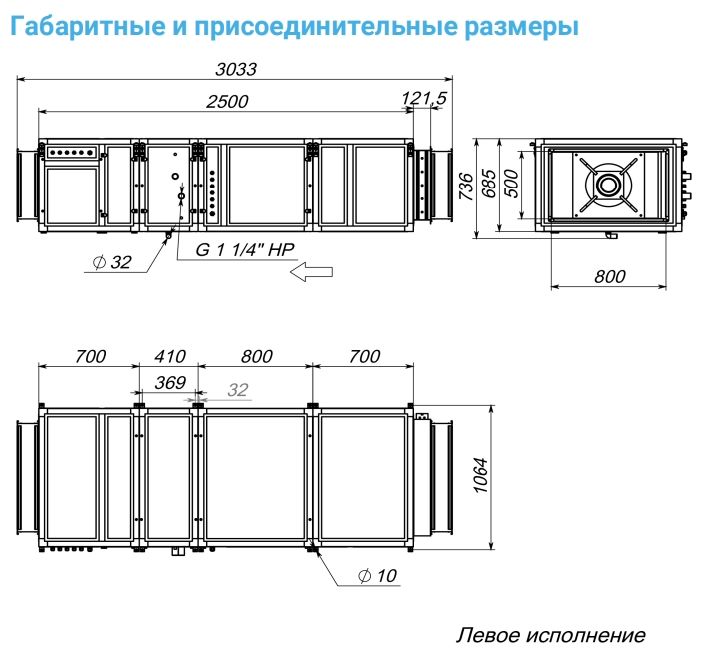 Габаритные и присоединительные размеры

3033
2500
121,5
736
685
500
800
$\varnothing$ 32
G 1 1/4" HP

700
410
800
700
369
32
1064
$\varnothing$ 10

Левое исполнение