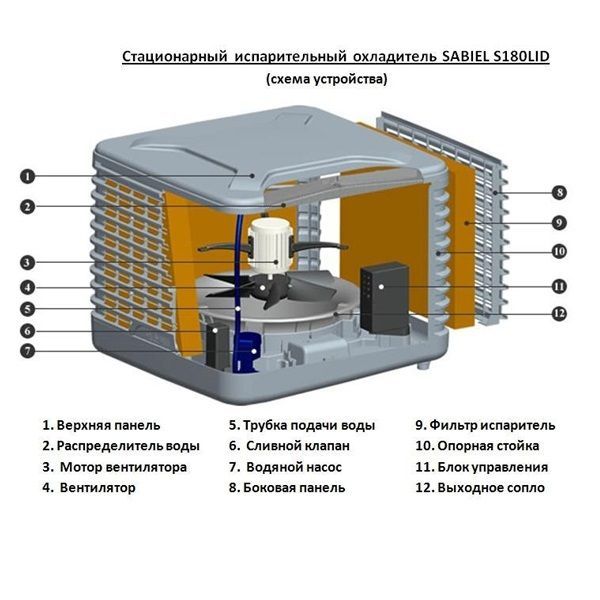 Стационарный испарительный охладитель SABIEL S180LID
(схема устройства)

1
2
3
4
5
6
7
8
9
10
11
12

1. Верхняя панель
2. Распределитель воды
3. Мотор вентилятора
4. Вентилятор

5. Трубка подачи воды
6. Сливной клапан
7. Водяной насос
8. Боковая панель

9. Фильтр испаритель
10. Опорная стойка
11. Блок управления
12. Выходное сопло