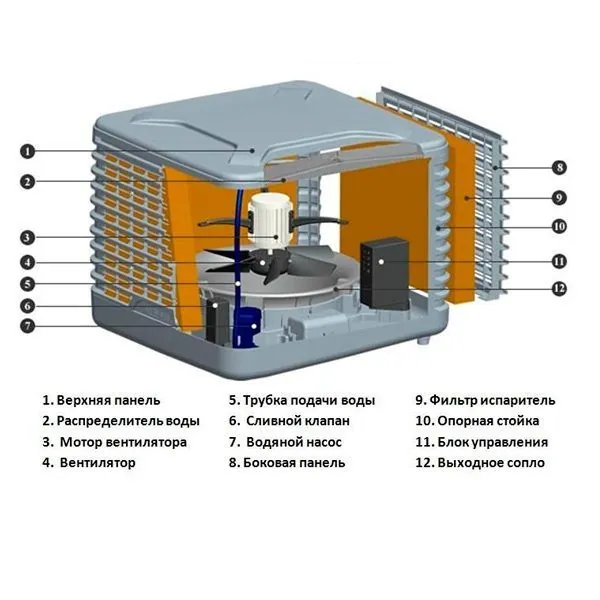 1
2
3
4
5
6
7
8
9
10
11
12

1. Верхняя панель
2. Распределитель воды
3. Мотор вентилятора
4. Вентилятор

5. Трубка подачи воды
6. Сливной клапан
7. Водяной насос
8. Боковая панель

9. Фильтр испаритель
10. Опорная стойка
11. Блок управления
12. Выходное сопло