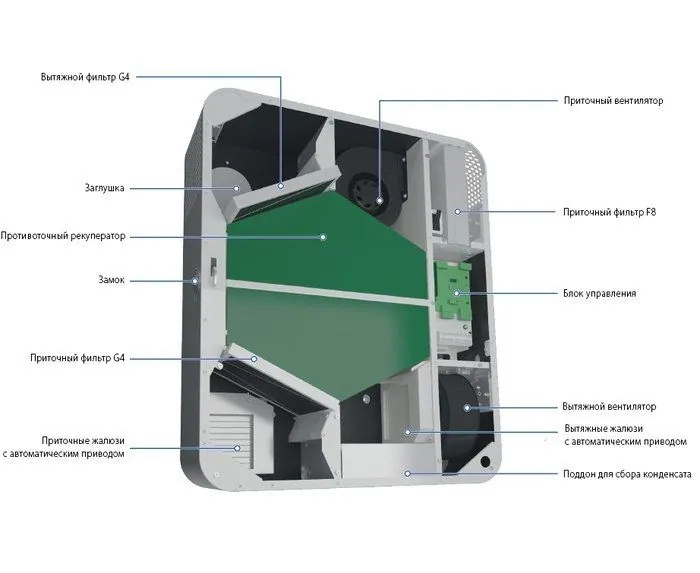 Вытяжной фильтр G4

Заглушка

Противоточный рекуператор

Замок

Приточный фильтр G4

Приточные жалюзи с автоматическим приводом

Приточный вентилятор

Приточный фильтр F8

Блок управления

Вытяжной вентилятор

Вытяжные жалюзи с автоматическим приводом

Поддон для сбора конденсата