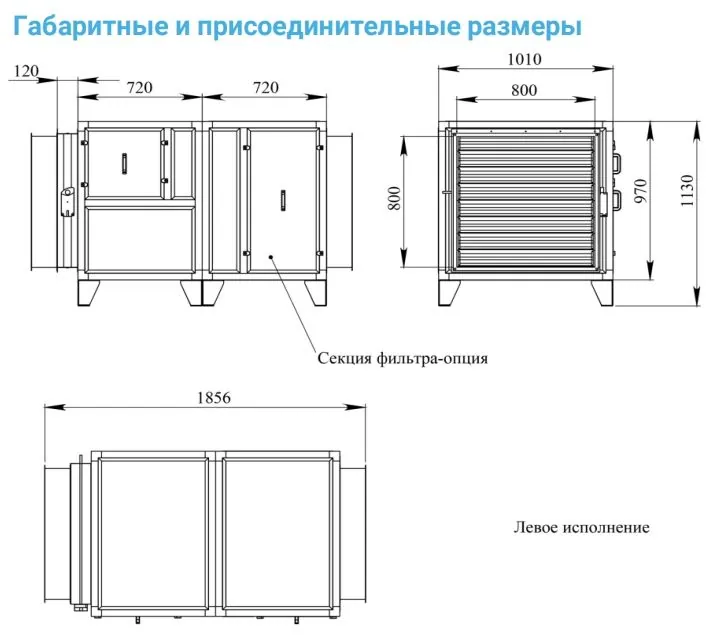 Габаритные и присоединительные размеры

120

720

720

1010

800

800

970

1130

Секция фильтра-опция

1856

Левое исполнение